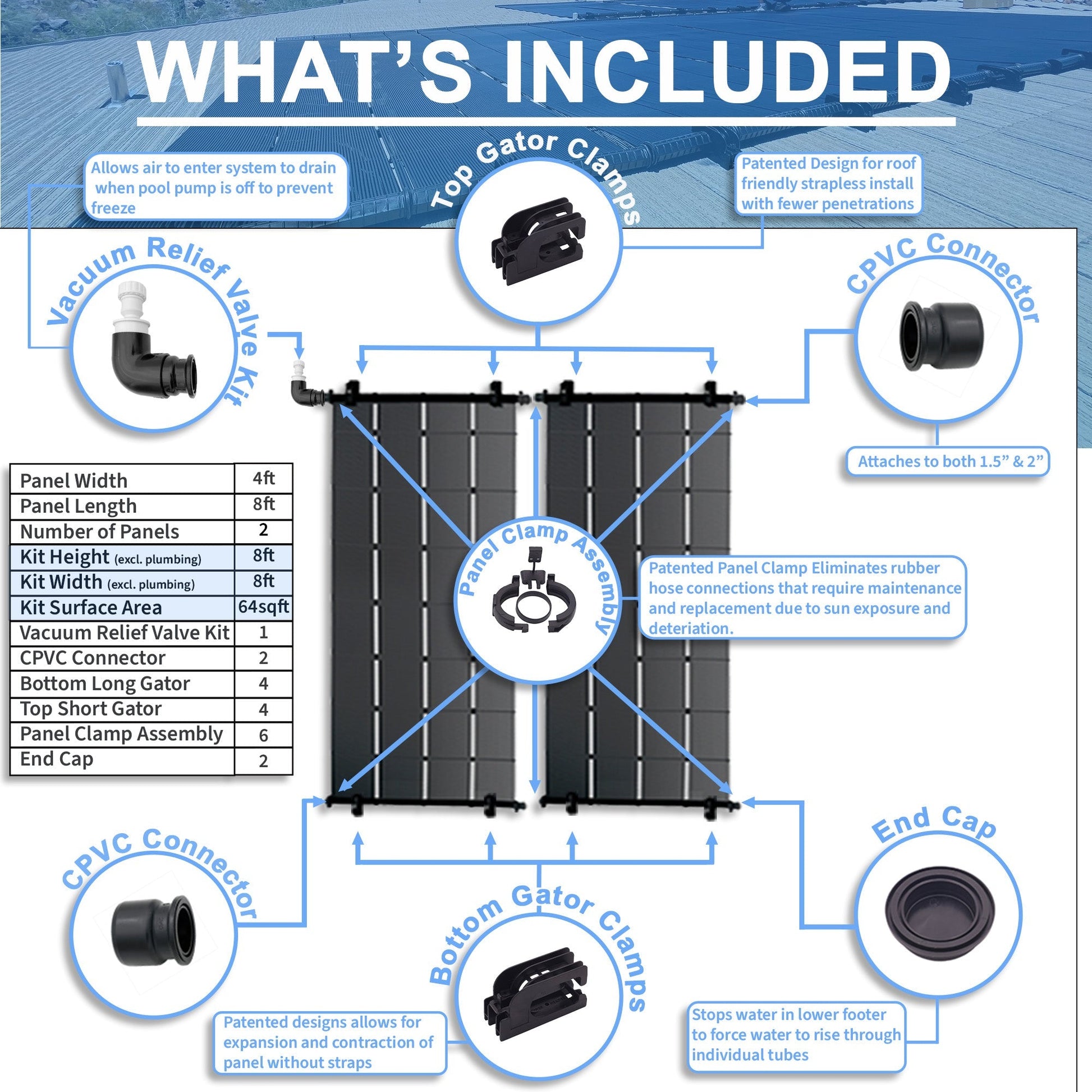 WHAT'S INCLUDED

Allows air to enter system to drain when pool pump is off to prevent freeze

Top Gator Clamps

Patented Design for roof friendly strapless install with fewer penetrations

Vacuum Relief Valve Kit

CPVC Connector

Attaches to both 1.5" & 2"

| Panel Width | 4ft |
|---|---|
| Panel Length | 8ft |
| Number of Panels | 2 |
| Kit Height (excl. plumbing) | 8ft |
| Kit Width (excl. plumbing) | 8ft |
| Kit Surface Area | 64sqft |
| Vacuum Relief Valve Kit | 1 |
| CPVC Connector | 2 |
| Bottom Long Gator | 4 |
| Top Short Gator | 4 |
| Panel Clamp Assembly | 6 |
| End Cap | 2 |

Panel Clamp Assembly

Patented Panel Clamp Eliminates rubber hose connections that require maintenance and replacement due to sun exposure and deteriation.

CPVC Connector

End Cap

Bottom Gator Clamps

Patented designs allows for expansion and contraction of panel without straps

Stops water in lower footer to force water to rise through individual tubes