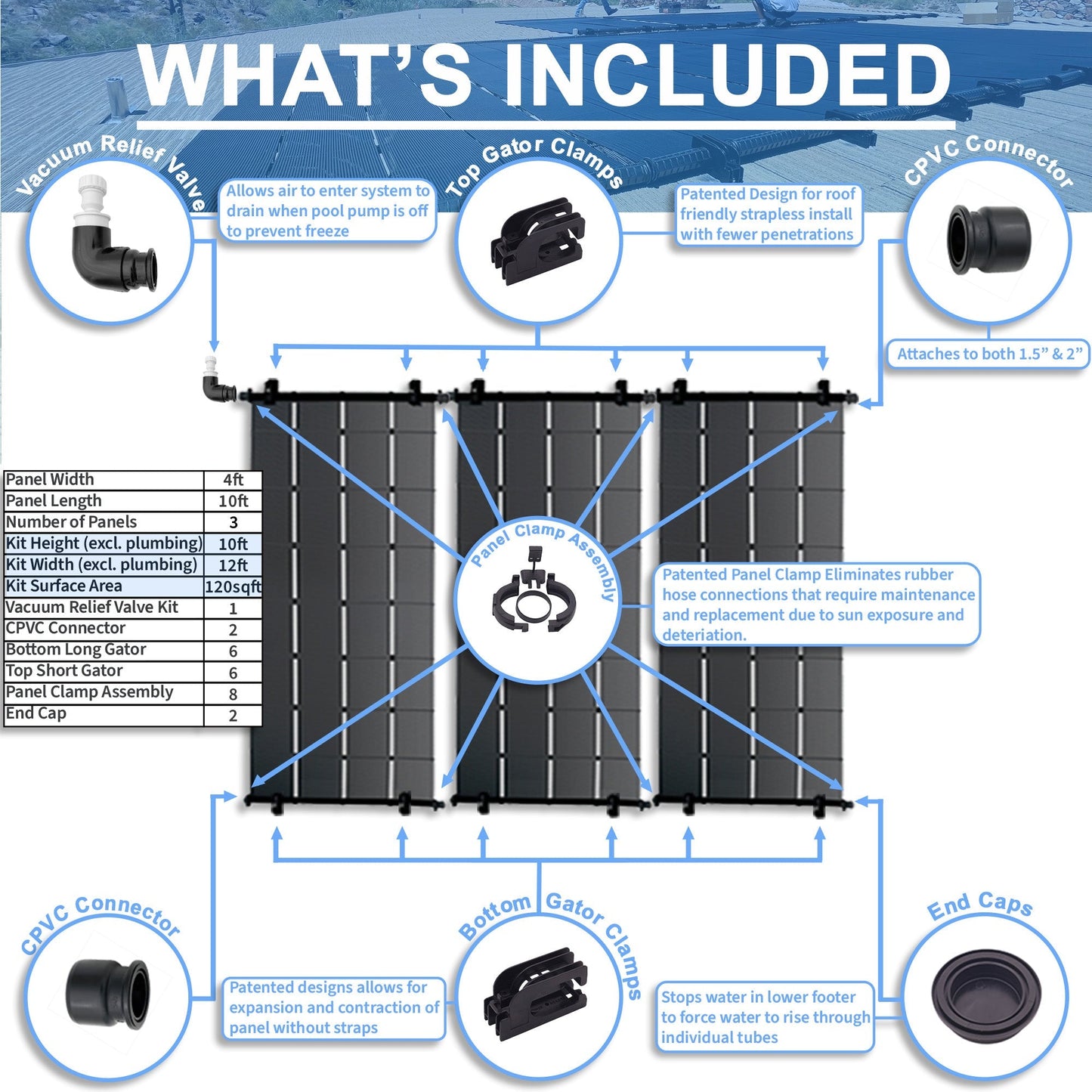 WHAT'S INCLUDED

Vacuum Relief Valve

Allows air to enter system to drain when pool pump is off to prevent freeze

Top Gator Clamps

Patented Design for roof friendly strapless install with fewer penetrations

CPVC Connector

Attaches to both 1.5" & 2"

| Panel Width | 4ft |
|---|---|
| Panel Length | 10ft |
| Number of Panels | 3 |
| Kit Height (excl. plumbing) | 10ft |
| Kit Width (excl. plumbing) | 12ft |
| Kit Surface Area | 120sqft |
| Vacuum Relief Valve Kit | 1 |
| CPVC Connector | 2 |
| Bottom Long Gator | 6 |
| Top Short Gator | 6 |
| Panel Clamp Assembly | 8 |
| End Cap | 2 |

Panel Clamp Assembly

Patented Panel Clamp Eliminates rubber hose connections that require maintenance and replacement due to sun exposure and deteriation.

CPVC Connector

Patented designs allows for expansion and contraction of panel without straps

Bottom Gator Clamps

Stops water in lower footer to force water to rise through individual tubes

End Caps