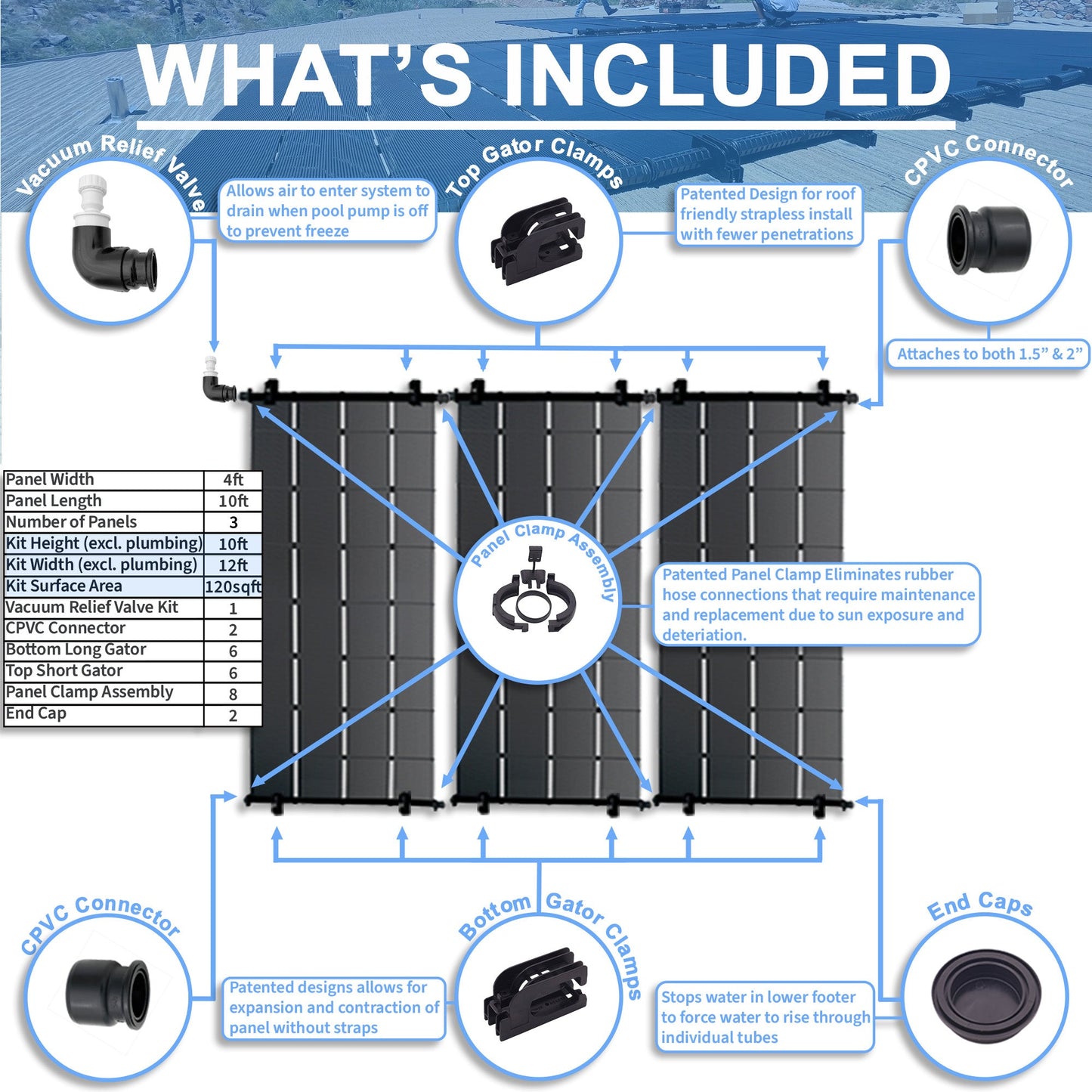 WHAT'S INCLUDED

Vacuum Relief Valve

Allows air to enter system to drain when pool pump is off to prevent freeze

Top Gator Clamps

Patented Design for roof friendly strapless install with fewer penetrations

CPVC Connector

Attaches to both 1.5" & 2"

| Panel Width | 4ft |
|---|---|
| Panel Length | 10ft |
| Number of Panels | 3 |
| Kit Height (excl. plumbing) | 10ft |
| Kit Width (excl. plumbing) | 12ft |
| Kit Surface Area | 120sqft |
| Vacuum Relief Valve Kit | 1 |
| CPVC Connector | 2 |
| Bottom Long Gator | 6 |
| Top Short Gator | 6 |
| Panel Clamp Assembly | 8 |
| End Cap | 2 |

Panel Clamp Assembly

Patented Panel Clamp Eliminates rubber hose connections that require maintenance and replacement due to sun exposure and deteriation.

CPVC Connector

Patented designs allows for expansion and contraction of panel without straps

Bottom Gator Clamps

Stops water in lower footer to force water to rise through individual tubes

End Caps