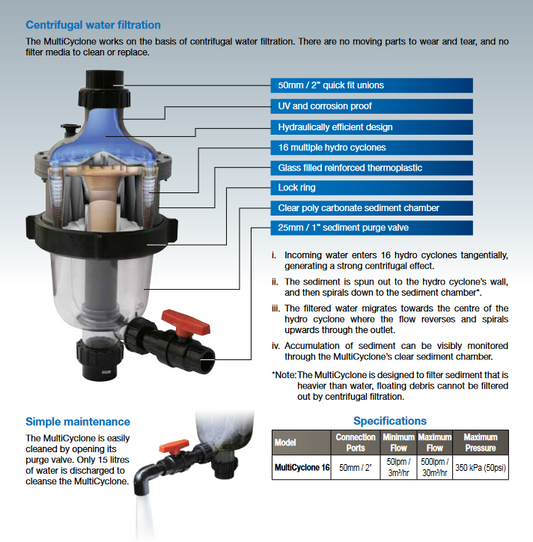 Centrifugal water filtration

The MultiCyclone works on the basis of centrifugal water filtration. There are no moving parts to wear and tear, and no filter media to clean or replace.

50mm / 2" quick fit unions

UV and corrosion proof

Hydraulically efficient design

16 multiple hydro cyclones

Glass filled reinforced thermoplastic

Lock ring

Clear poly carbonate sediment chamber

25mm / 1" sediment purge valve

i. Incoming water enters 16 hydro cyclones tangentially, generating a strong centrifugal effect.

ii. The sediment is spun out to the hydro cyclone's wall, and then spirals down to the sediment chamber*.

iii. The filtered water migrates towards the centre of the hydro cyclone where the flow reverses and spirals upwards through the outlet.

iv. Accumulation of sediment can be visibly monitored through the MultiCyclone's clear sediment chamber.

*Note: The MultiCyclone is designed to filter sediment that is heavier than water, floating debris cannot be filtered out by centrifugal filtration.

Simple maintenance

The MultiCyclone is easily cleaned by opening its purge valve. Only 15 litres of water is discharged to cleanse the MultiCyclone.

Specifications

| Model | Connection Ports | Minimum Flow | Maximum Flow | Maximum Pressure |
|---|---|---|---|---|
| MultiCyclone 16 | 50mm / 2" | 50lpm / 3m³/hr | 500lpm / 30m³/hr | 350 kPa (50psi) |