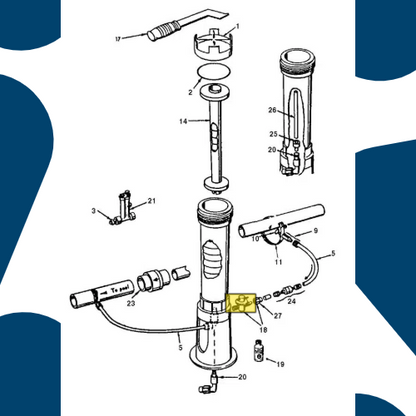 17
1
2
14
26
25
20
3
21
10
9
11
5
To pool
23
24
27
18
5
19
20