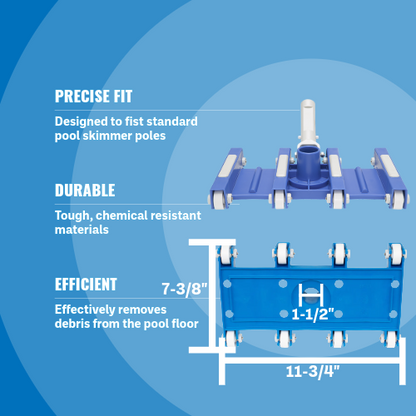 PRECISE FIT

Designed to fist standard pool skimmer poles

DURABLE

Tough, chemical resistant materials

EFFICIENT

Effectively removes debris from the pool floor

7-3/8"

1-1/2"

11-3/4"