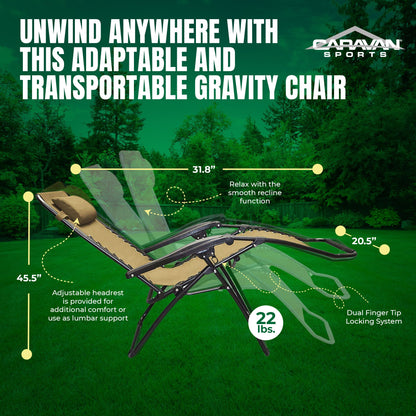 UNWIND ANYWHERE WITH THIS ADAPTABLE AND TRANSPORTABLE GRAVITY CHAIR

CARAVAN SPORTS

31.8"

Relax with the smooth recline function

20.5"

45.5"

Adjustable headrest is provided for additional comfort or use as lumbar support

22 lbs.

Dual Finger Tip Locking System